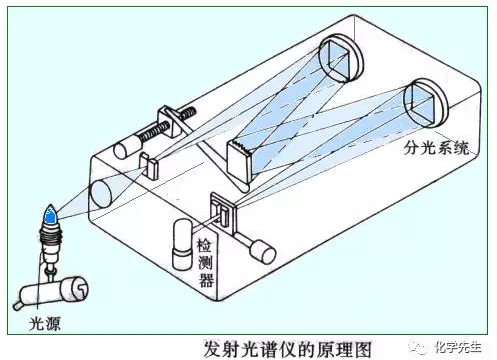 分光系统

检测器

光源

发射光谱仪的原理图

化学先生